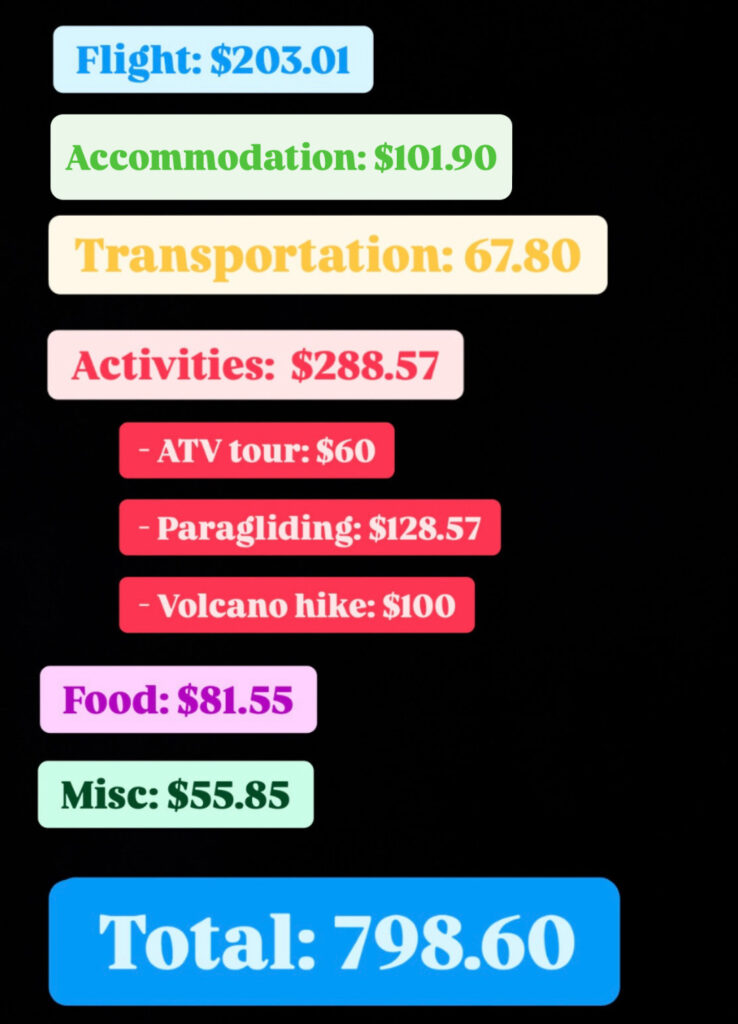 Flight: $203.01

Accommodation: $101.90

Transportation: 67.80

Activities: $288.57

- ATV tour: $60

- Paragliding: $128.57

- Volcano hike: $100

Food: $81.55

Misc: $55.85

Total: 798.60